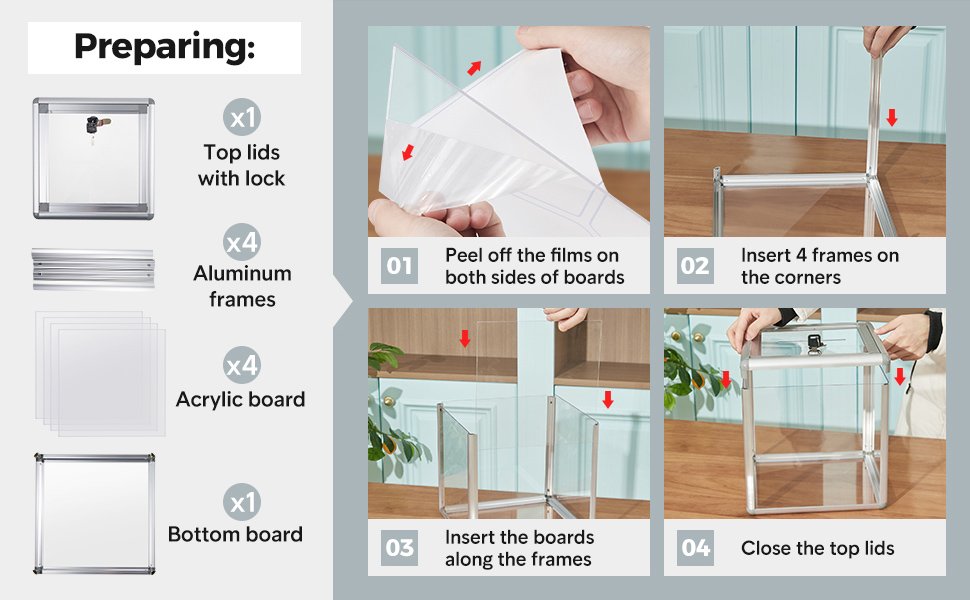 Preparing:

x1
Top lids with lock

x4
Aluminum frames

x4
Acrylic board

x1
Bottom board

01 Peel off the films on both sides of boards

02 Insert 4 frames on the corners

03 Insert the boards along the frames

04 Close the top lids