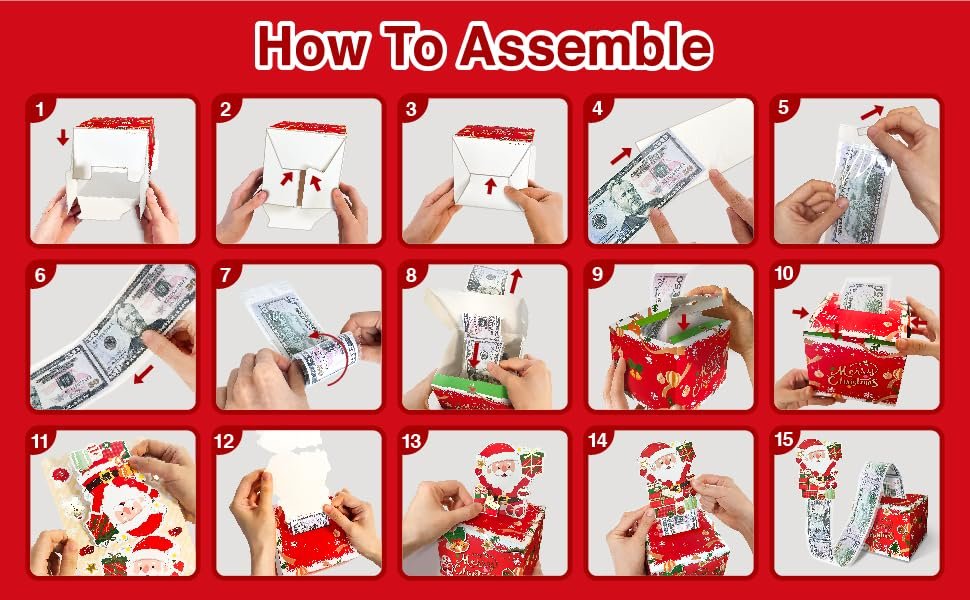 How To Assemble

1

2

3

4

5

6

7

8

9

10

Merry Christmas

11

12

13

14

15