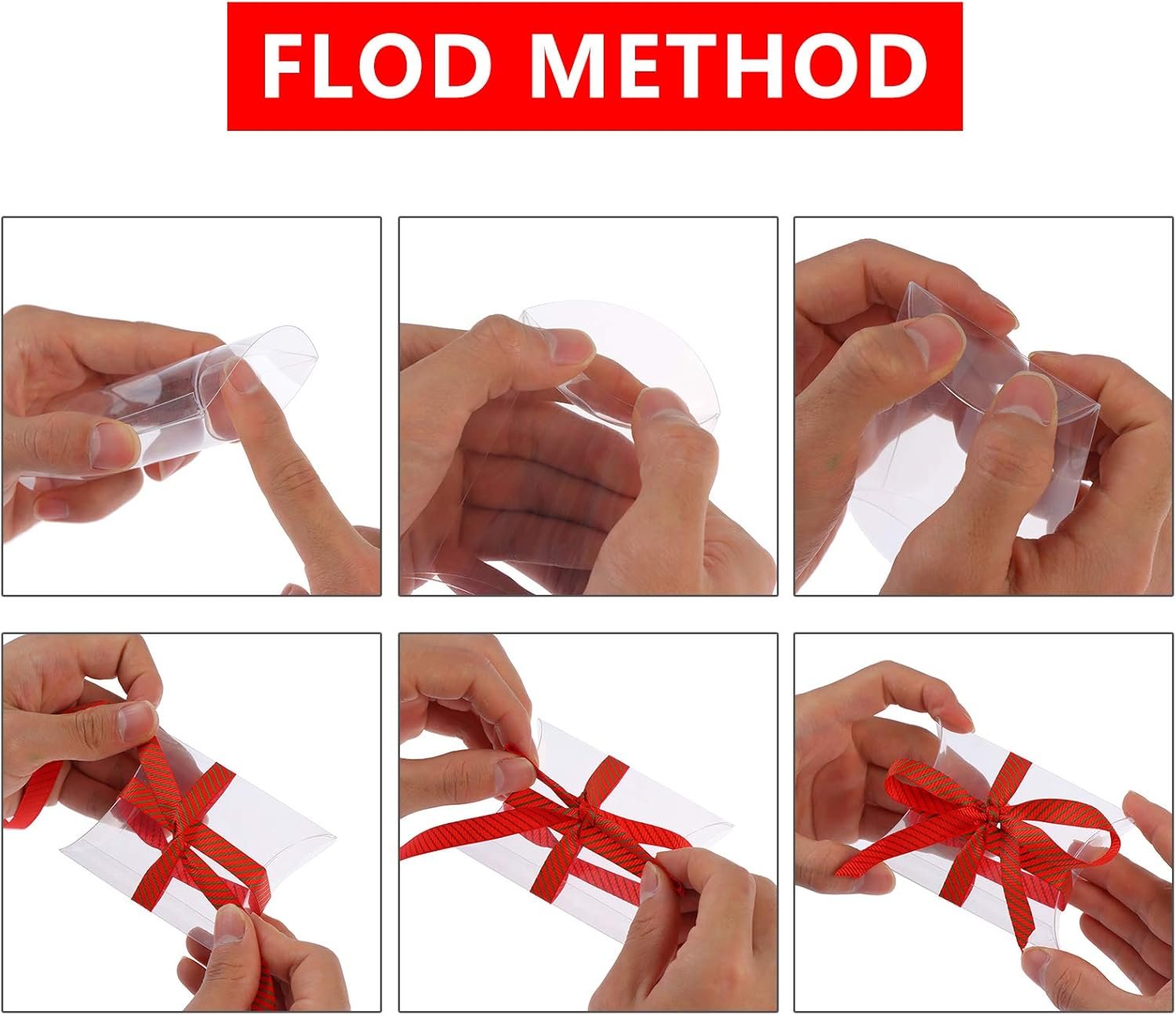 FLOD METHOD