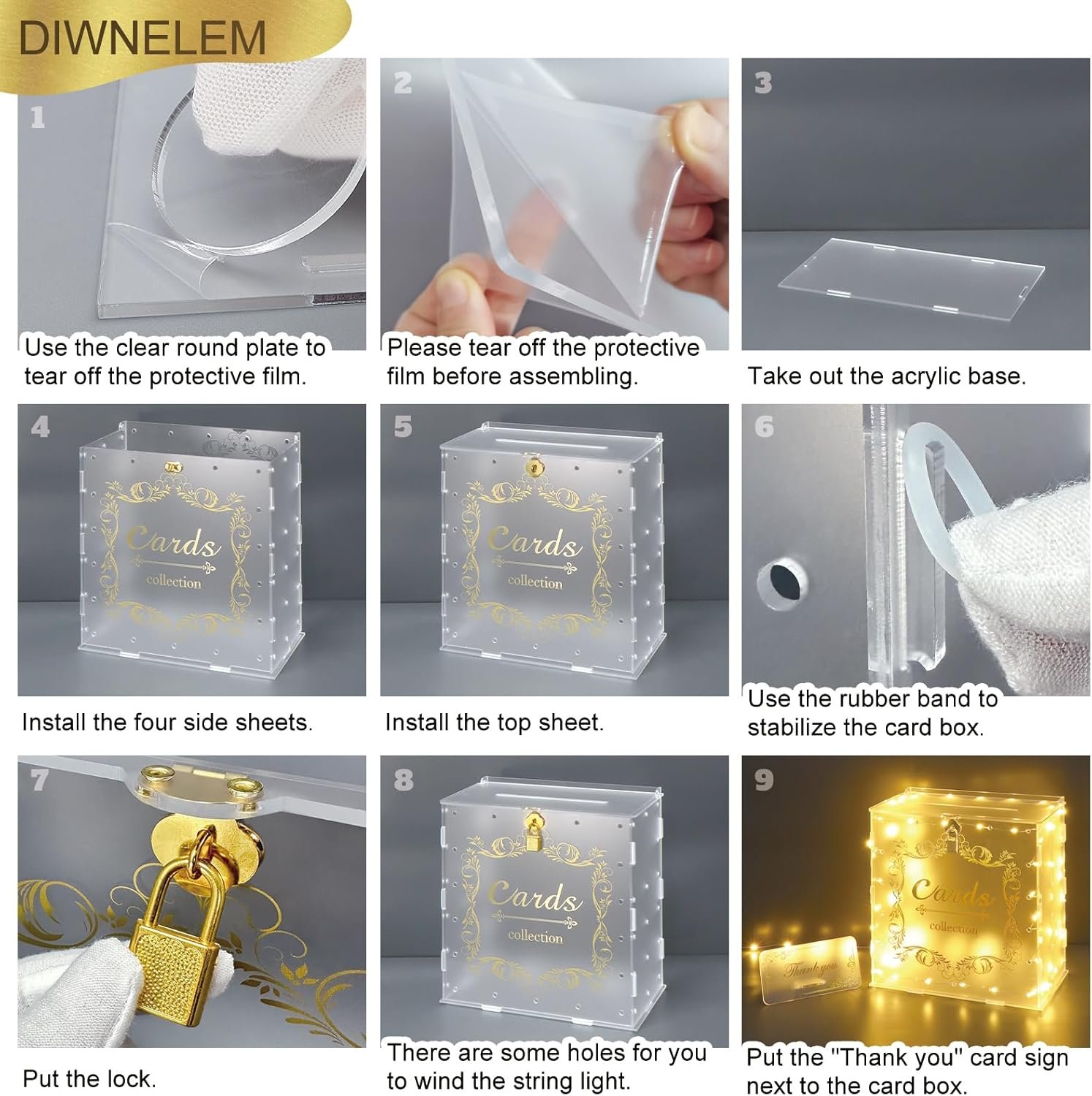 DIWNELEM

1

Use the clear round plate to tear off the protective film.

2

Please tear off the protective film before assembling.

3

Take out the acrylic base.

4

Cards
collection

Install the four side sheets.

5

Cards
collection

Install the top sheet.

6

Use the rubber band to stabilize the card box.

7

Put the lock.

8

Cards
collection

There are some holes for you to wind the string light.

9

Cards
collection

Thank you

Put the "Thank you" card sign next to the card box.