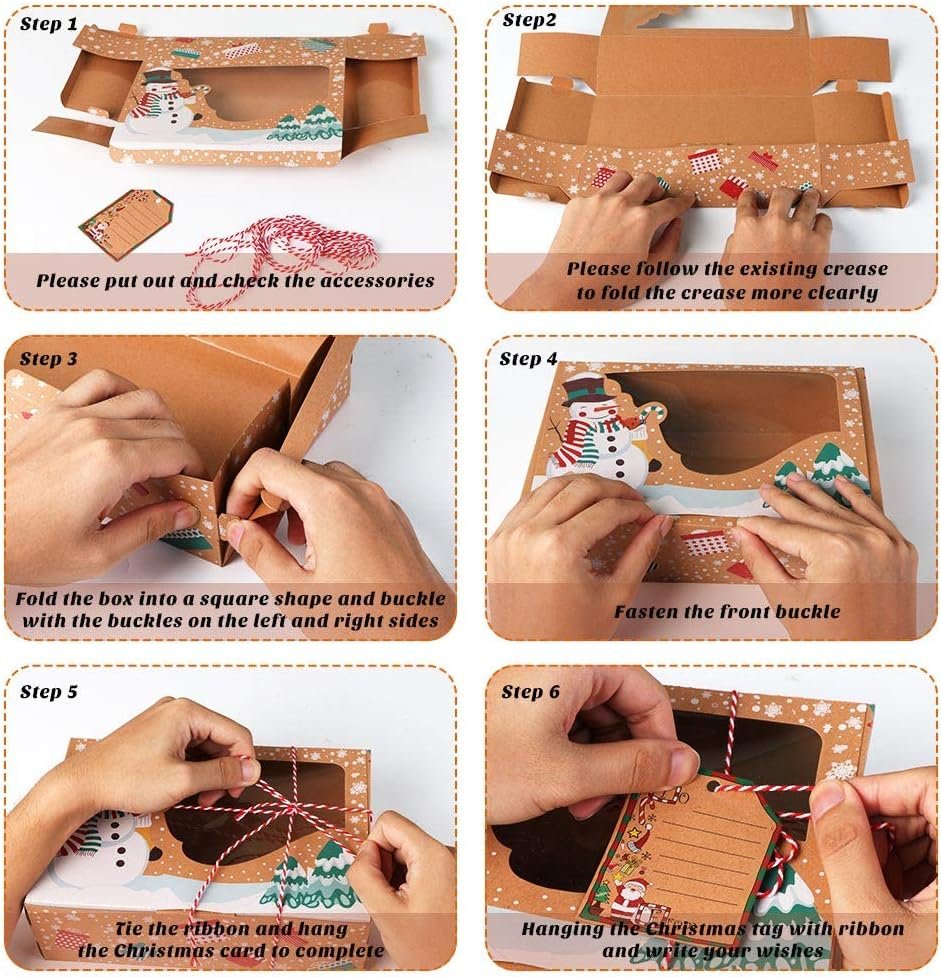 Step 1

Please put out and check the accessories

Step2

Please follow the existing crease to fold the crease more clearly

Step 3

Fold the box into a square shape and buckle with the buckles on the left and right sides

Step 4

Fasten the front buckle

Step 5

Tie the ribbon and hang the Christmas card to complete

Step 6

Hanging the Christmas tag with ribbon and write your wishes