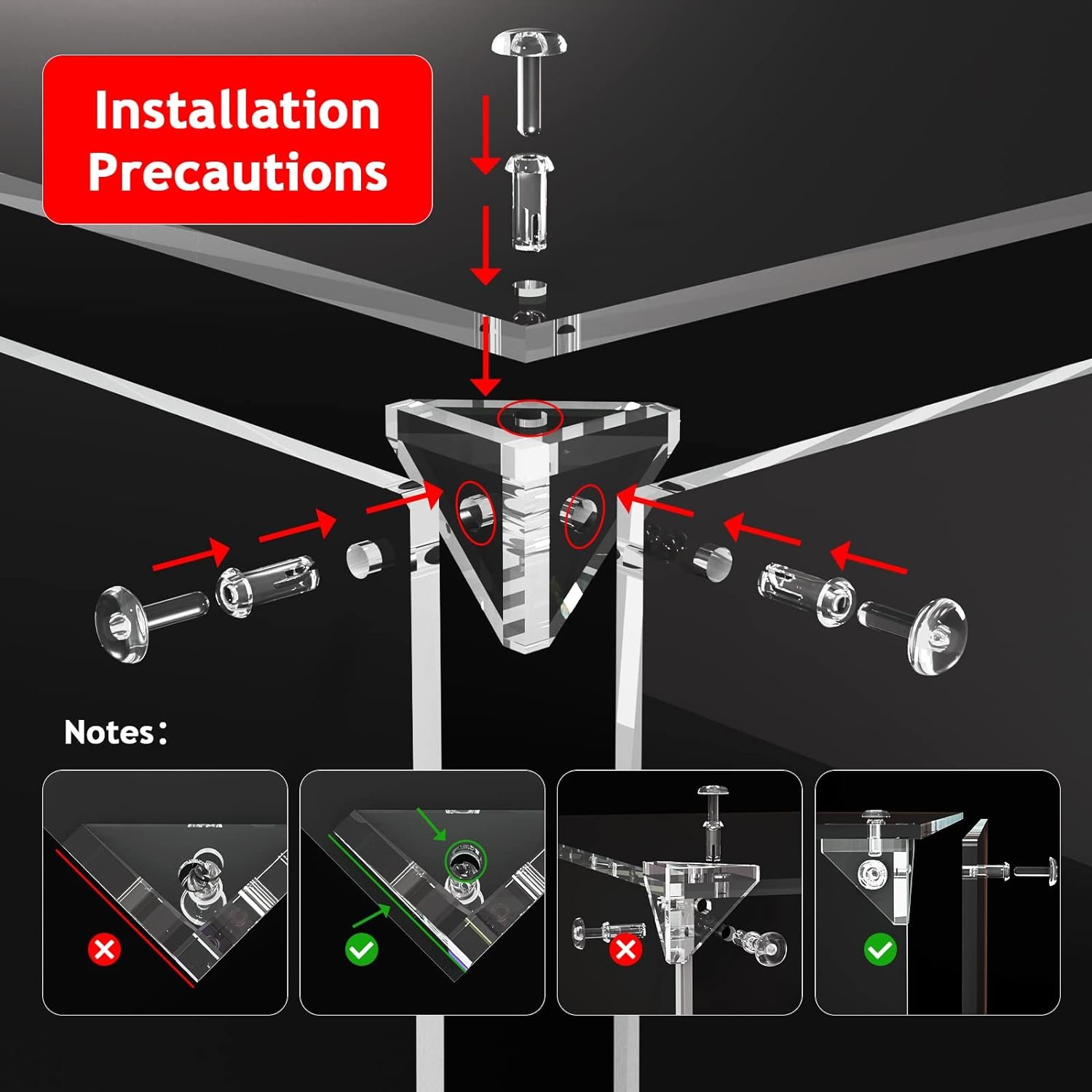 Installation Precautions

Notes：