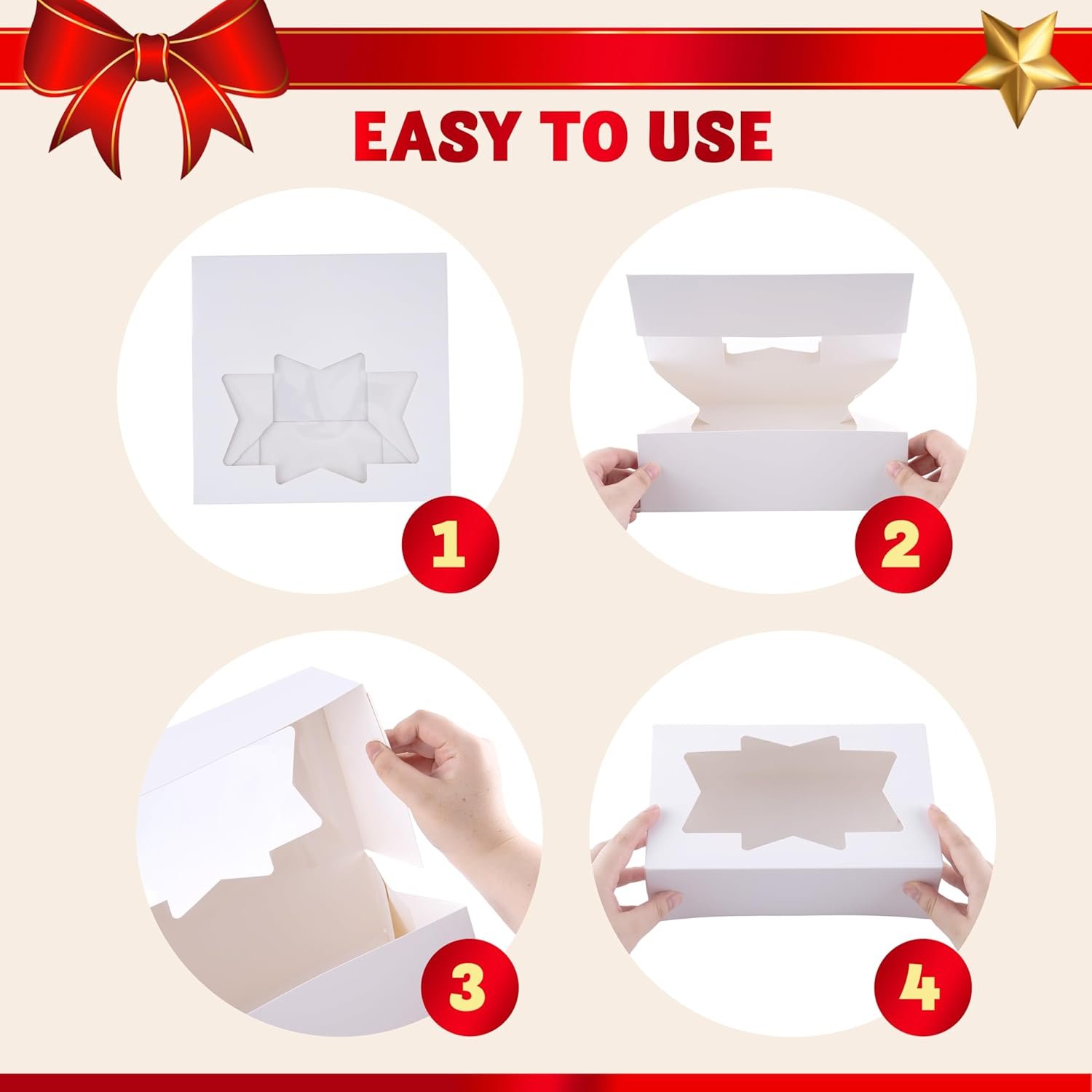 EASY TO USE

1

2

3

4