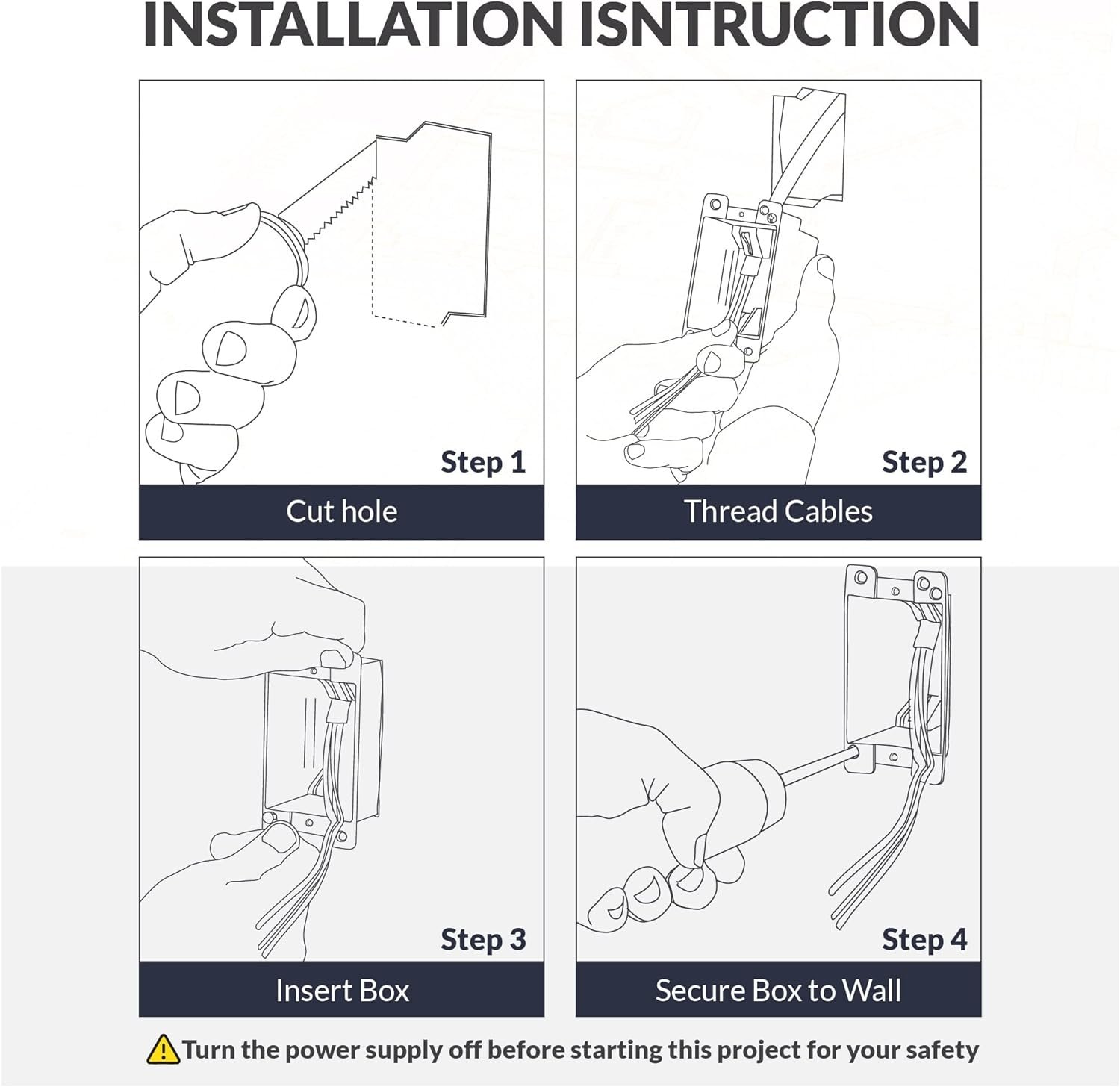 INSTALLATION ISNTRUCTION

Step 1

Cut hole

Step 2

Thread Cables

Step 3

Insert Box

Step 4

Secure Box to Wall

Turn the power supply off before starting this project for your safety