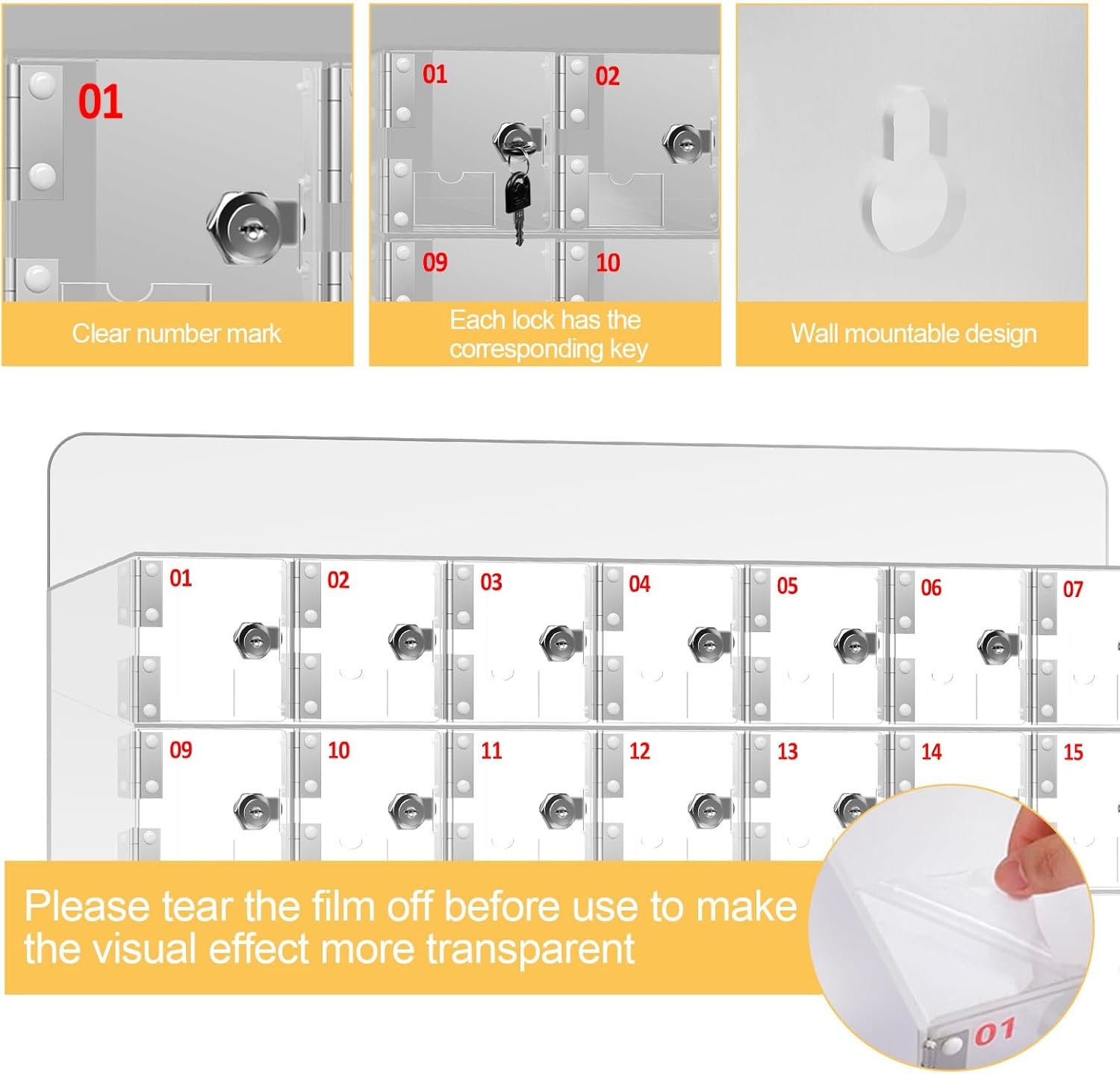 01

Clear number mark

01 02
09 10

Each lock has the corresponding key

Wall mountable design

01 02 03 04 05 06 07
09 10 11 12 13 14 15

Please tear the film off before use to make the visual effect more transparent

01