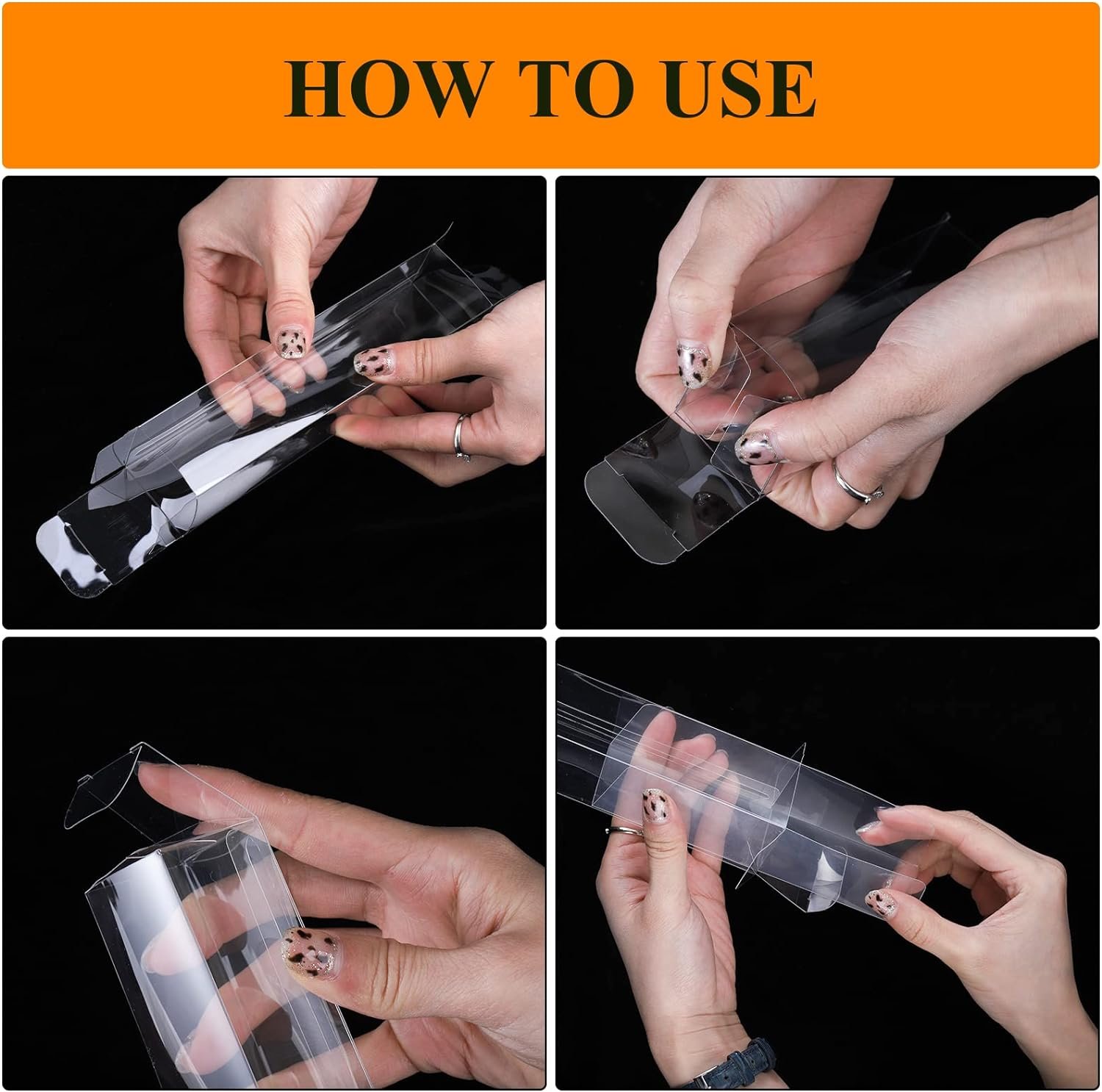 HOW TO USE