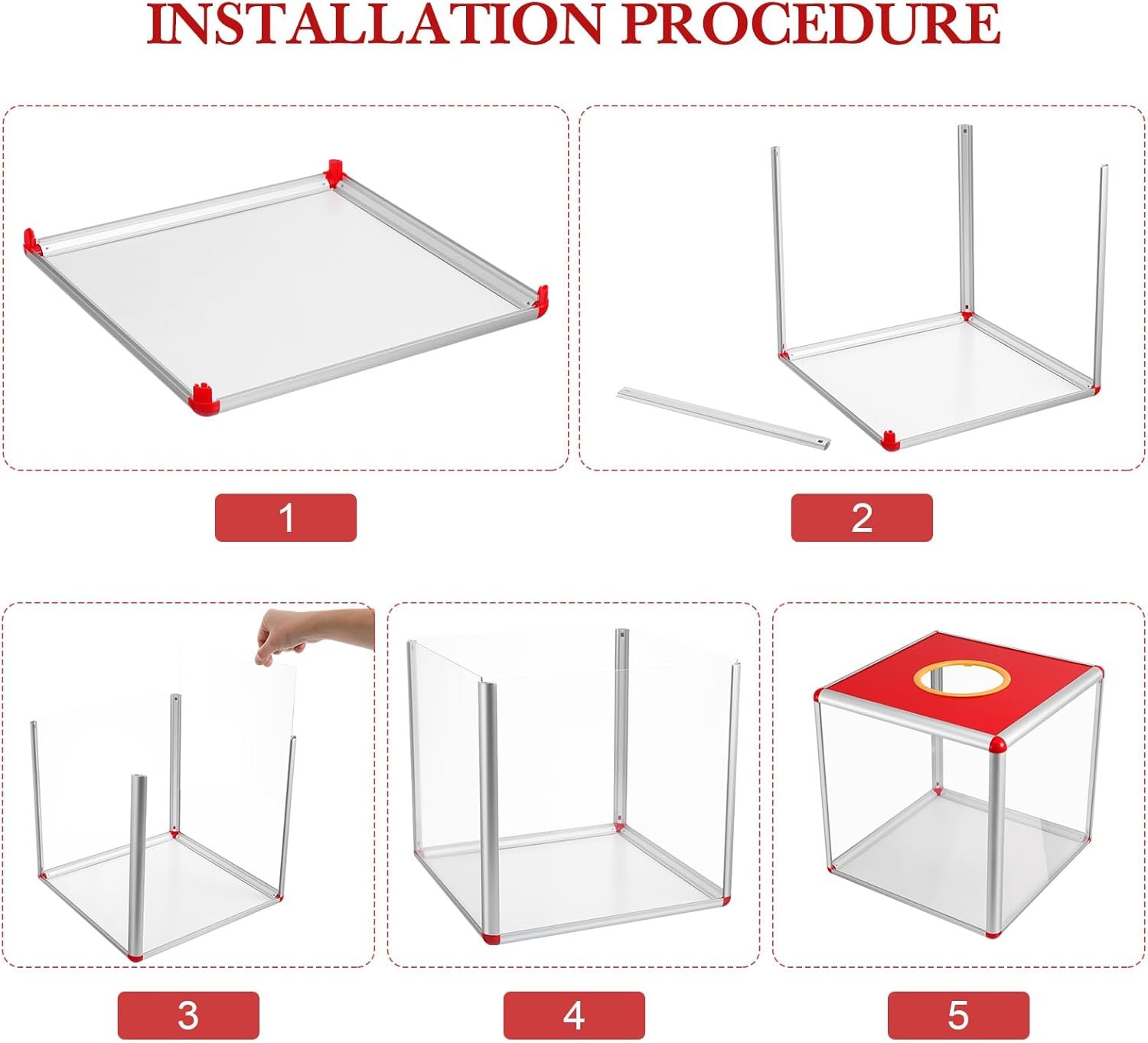 INSTALLATION PROCEDURE

1

2

3

4

5