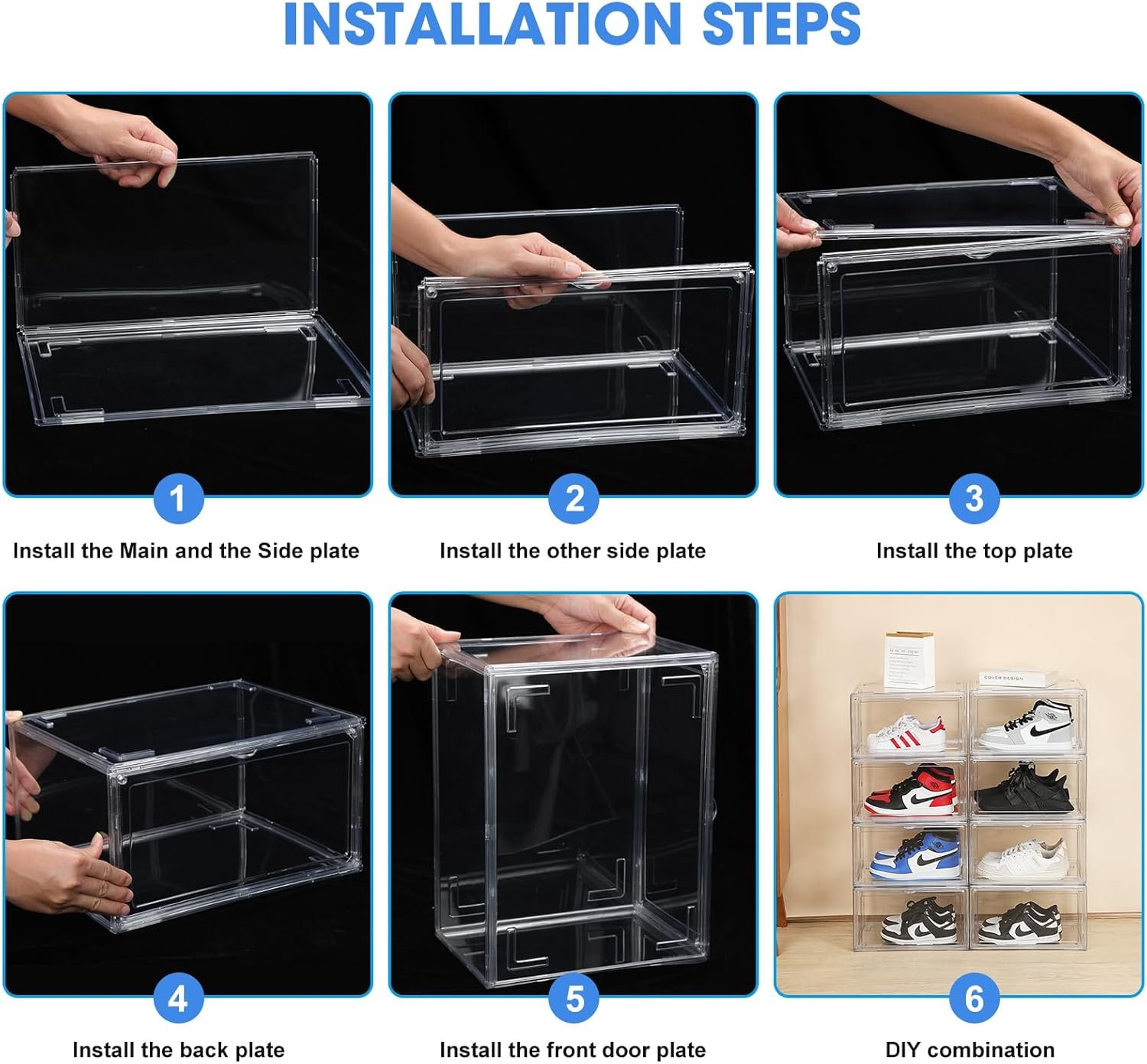 INSTALLATION STEPS

1

Install the Main and the Side plate

2

Install the other side plate

3

Install the top plate

4

Install the back plate

5

Install the front door plate

COVER DESIGN

6

DIY combination