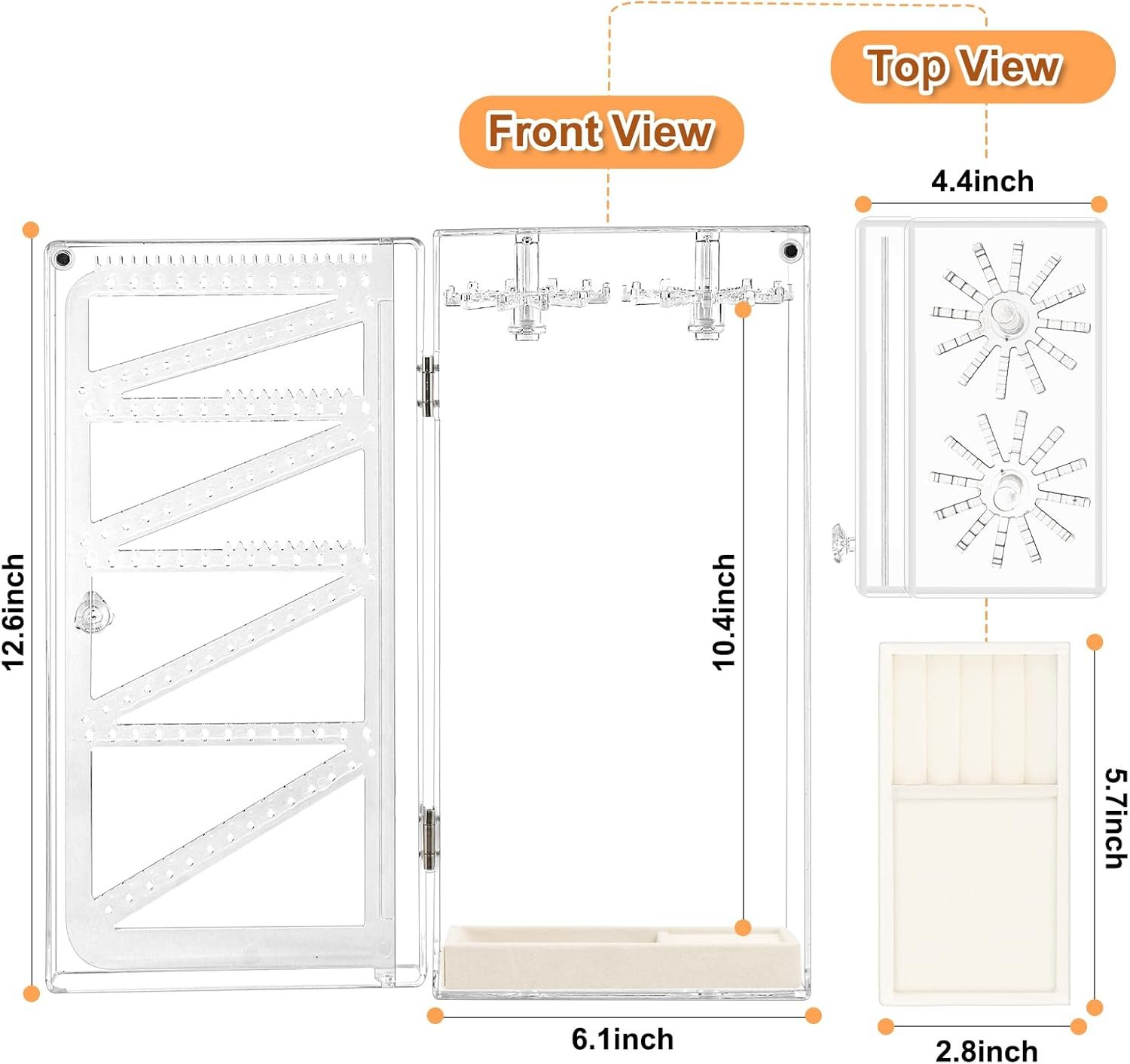 Top View

Front View

4.4inch

12.6inch

10.4inch

5.7inch

6.1inch

2.8inch