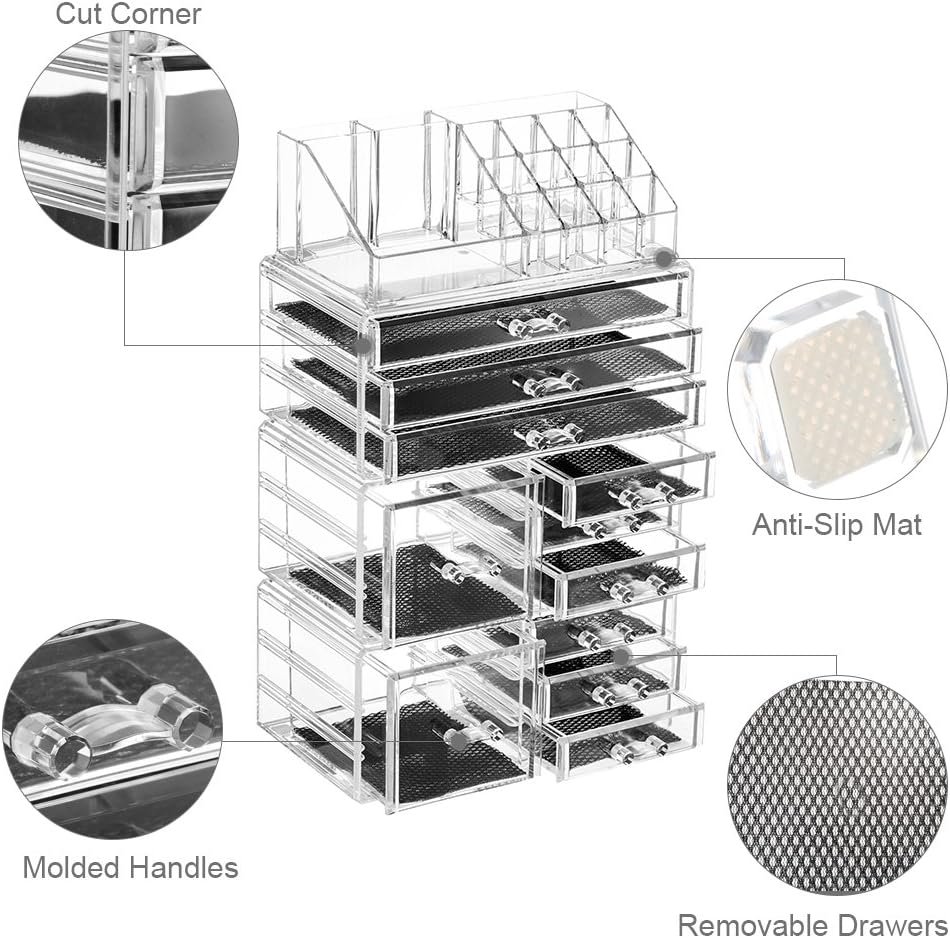 Cut Corner

Anti-Slip Mat

Molded Handles

Removable Drawers