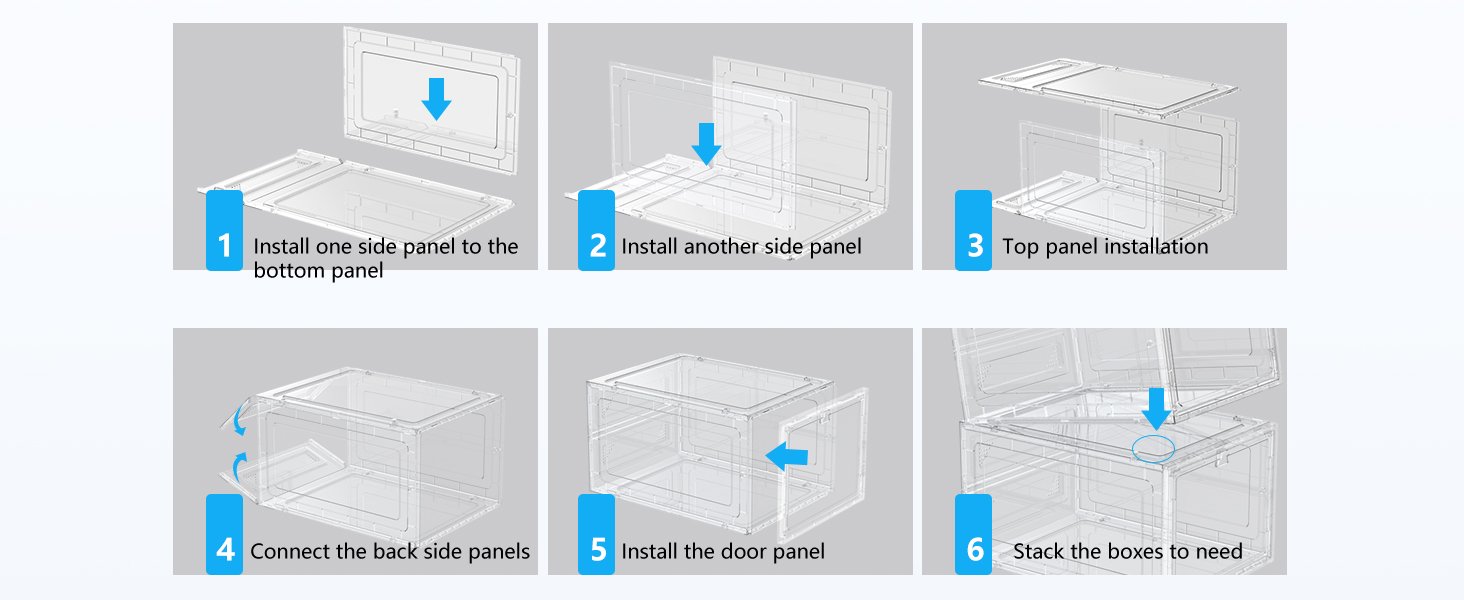 1 Install one side panel to the bottom panel

2 Install another side panel

3 Top panel installation

4 Connect the back side panels

5 Install the door panel

6 Stack the boxes to need