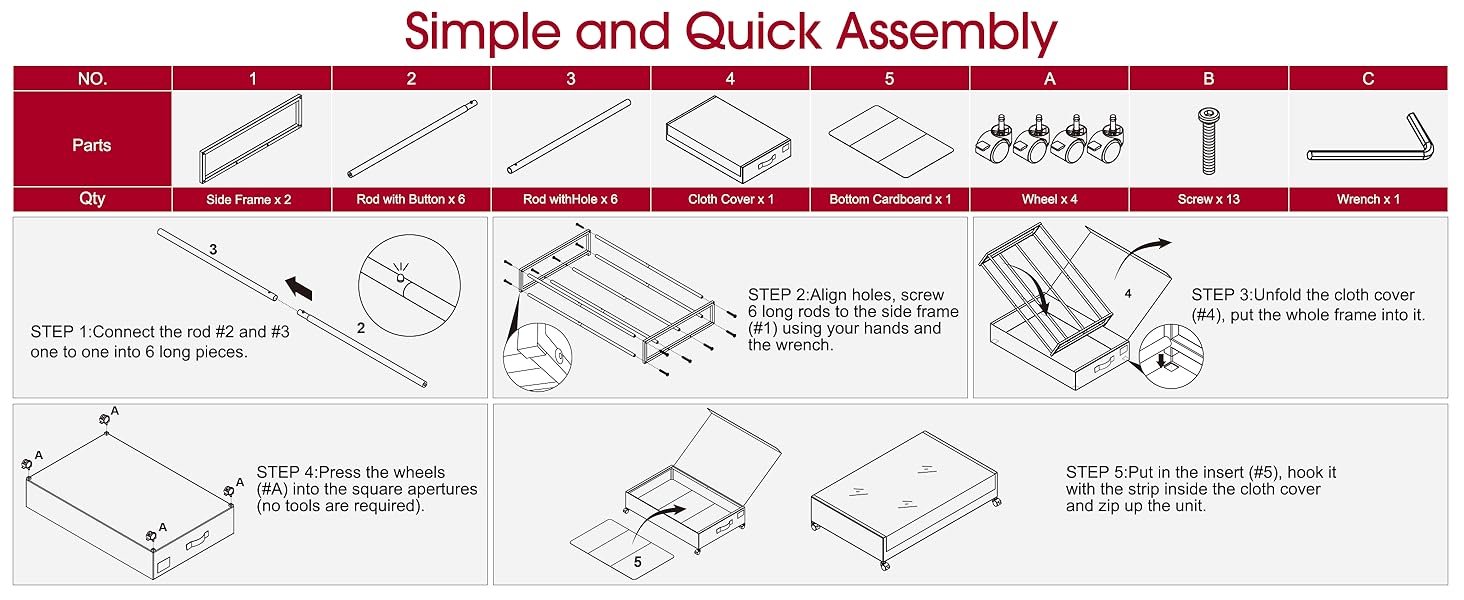 Simple and Quick Assembly

| NO. | 1 | 2 | 3 | 4 | 5 | A | B | C |
|---|---|---|---|---|---|---|---|---|
| Parts | | | | | | | | |
| Qty | Side Frame x 2 | Rod with Button x 6 | Rod withHole x 6 | Cloth Cover x 1 | Bottom Cardboard x 1 | Wheel x 4 | Screw x 13 | Wrench x 1 |

3
2
STEP 1:Connect the rod #2 and #3 one to one into 6 long pieces.

STEP 2:Align holes, screw 6 long rods to the side frame (#1) using your hands and the wrench.

4
STEP 3:Unfold the cloth cover (#4), put the whole frame into it.

A
A
A
A
STEP 4:Press the wheels (#A) into the square apertures (no tools are required).

5
STEP 5:Put in the insert (#5), hook it with the strip inside the cloth cover and zip up the unit.