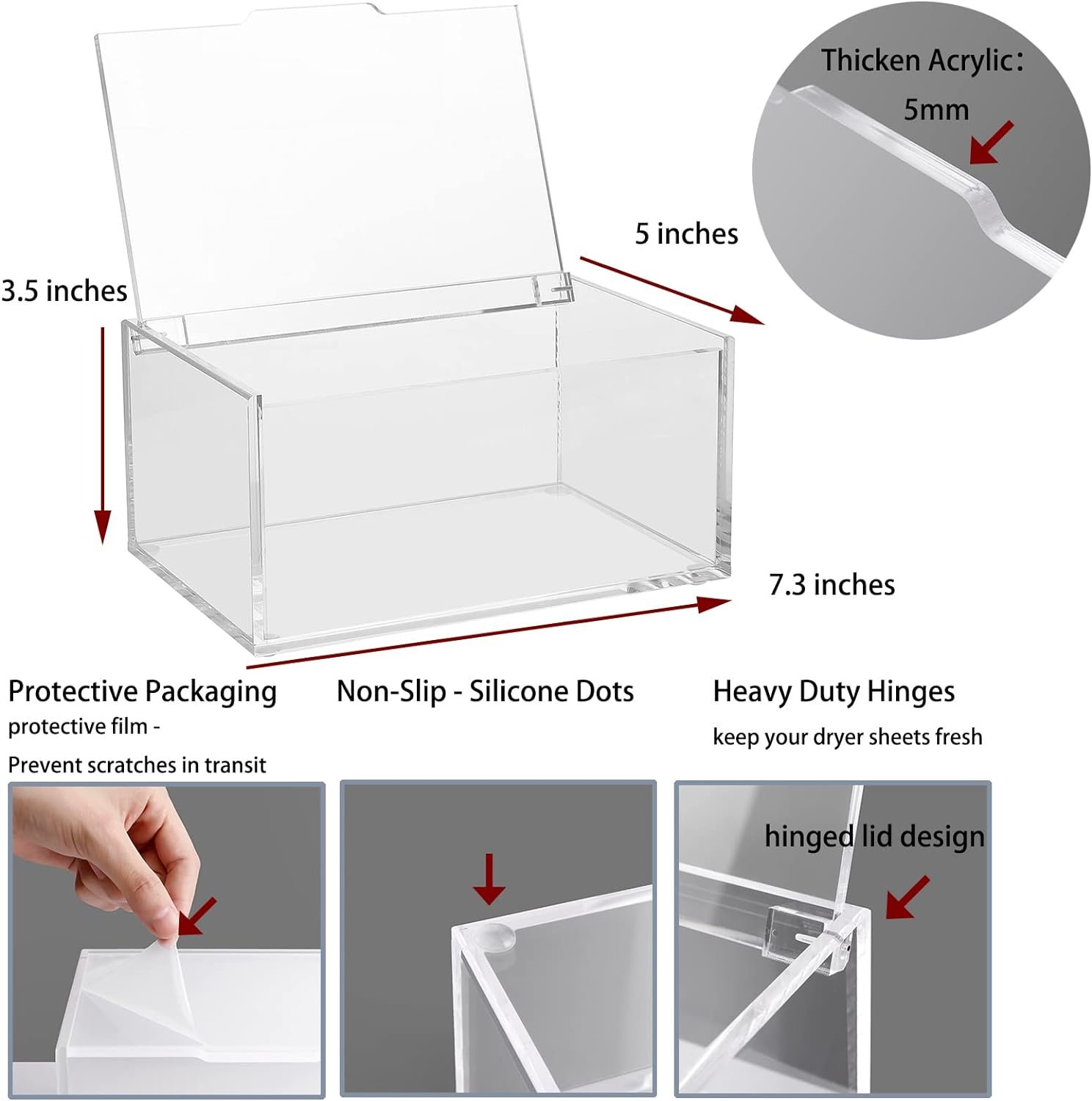 Thicken Acrylic：
5mm

5 inches

3.5 inches

7.3 inches

Protective Packaging
protective film -
Prevent scratches in transit

Non-Slip - Silicone Dots

Heavy Duty Hinges
keep your dryer sheets fresh

hinged lid design