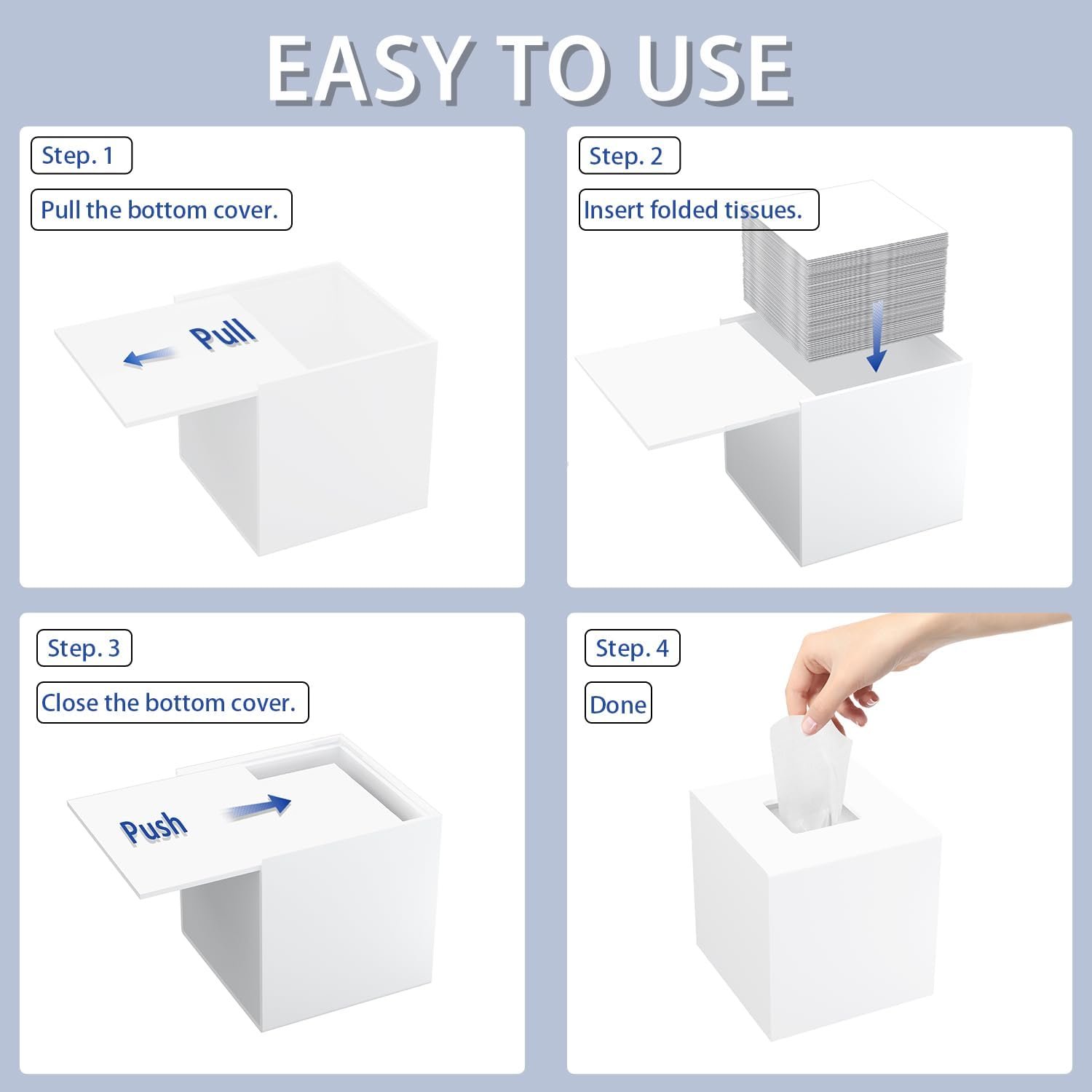 EASY TO USE

Step. 1

Pull the bottom cover.

Pull

Step. 2

Insert folded tissues.

Step. 3

Close the bottom cover.

Push

Step. 4

Done