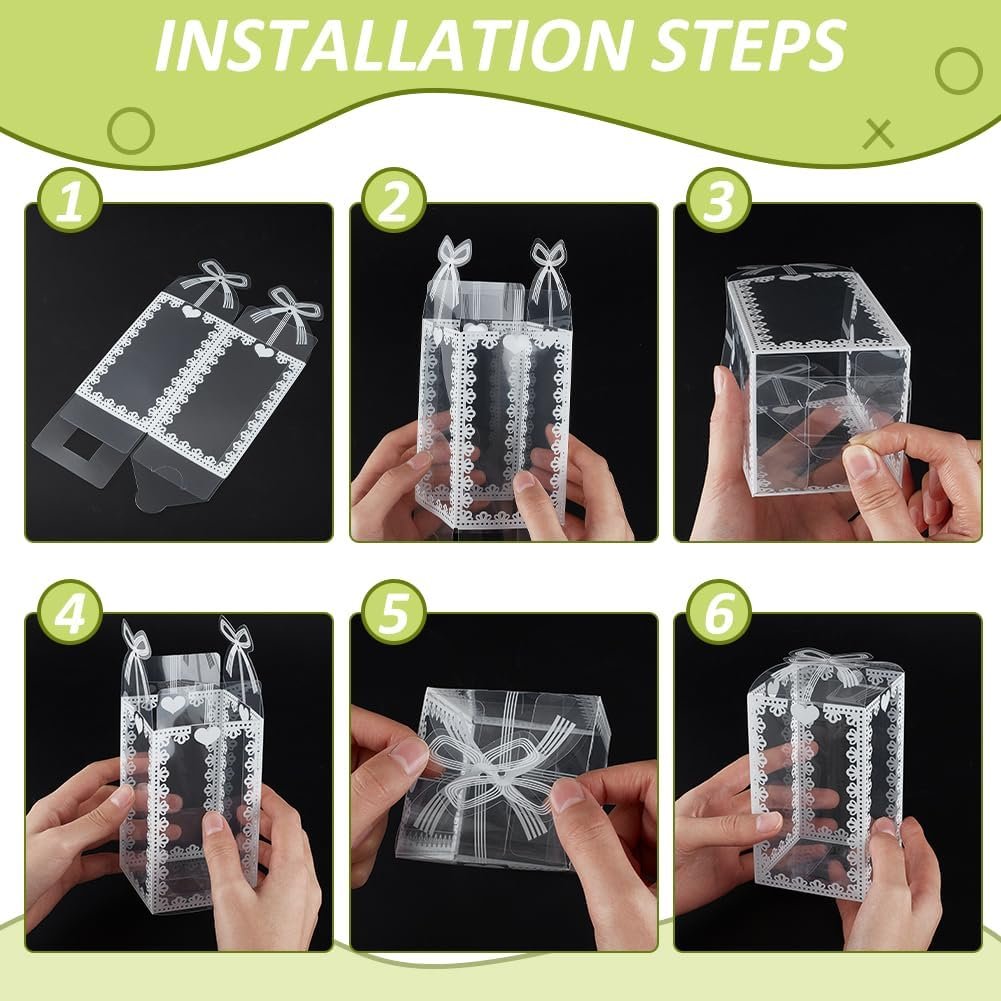 INSTALLATION STEPS

1

2

3

4

5

6