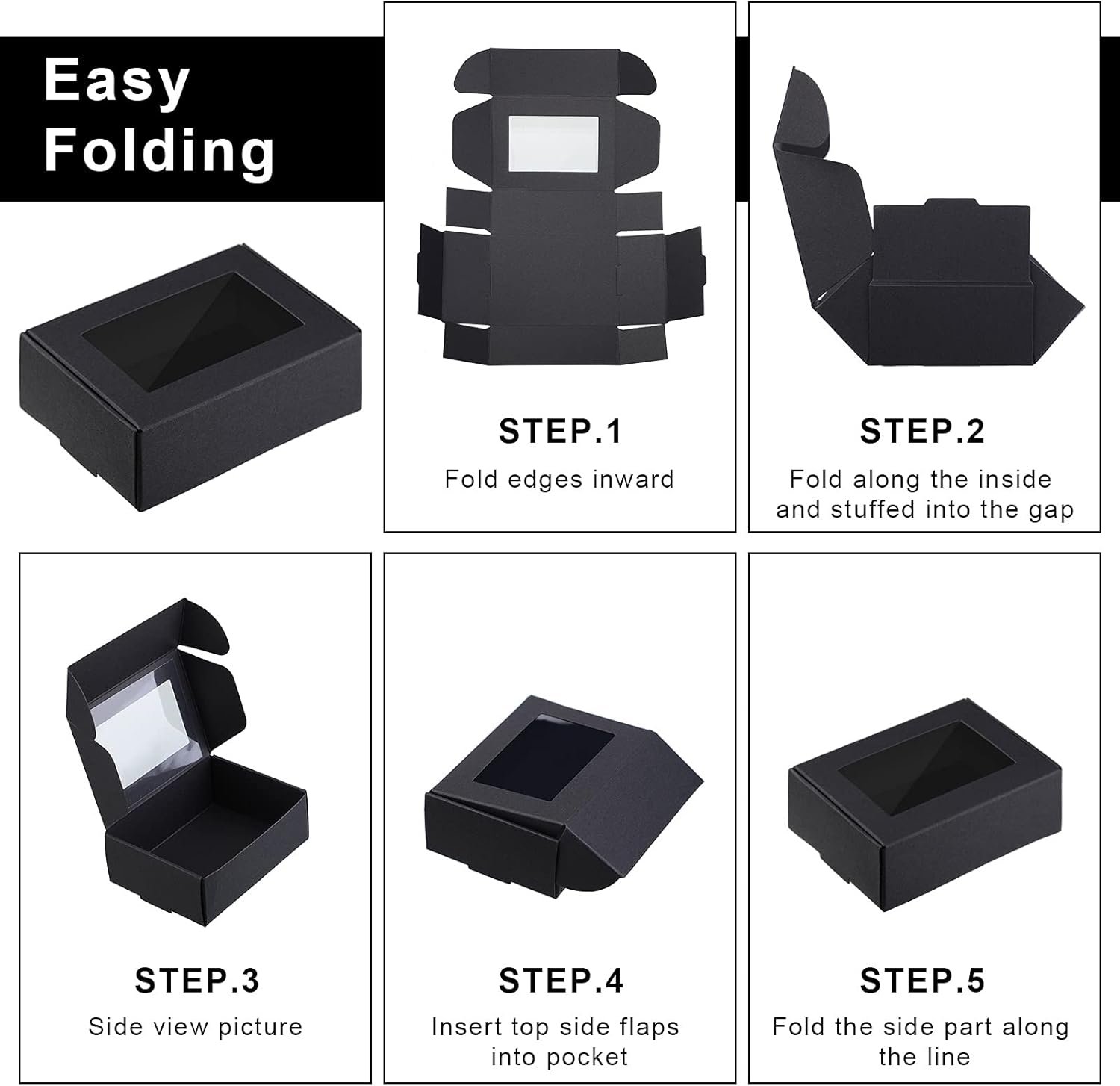 Easy Folding

STEP.1
Fold edges inward

STEP.2
Fold along the inside and stuffed into the gap

STEP.3
Side view picture

STEP.4
Insert top side flaps into pocket

STEP.5
Fold the side part along the line