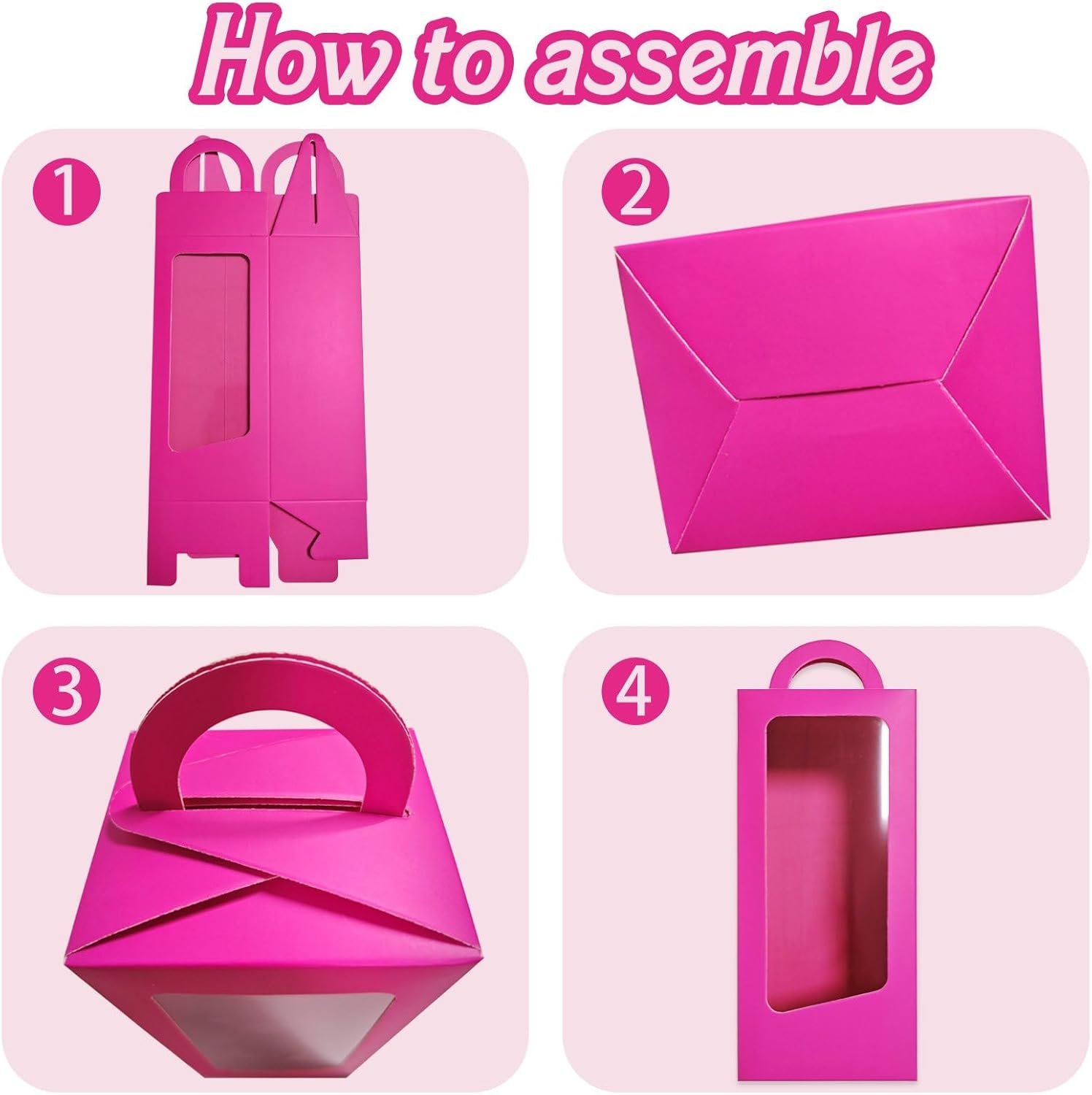 How to assemble

1

2

3

4