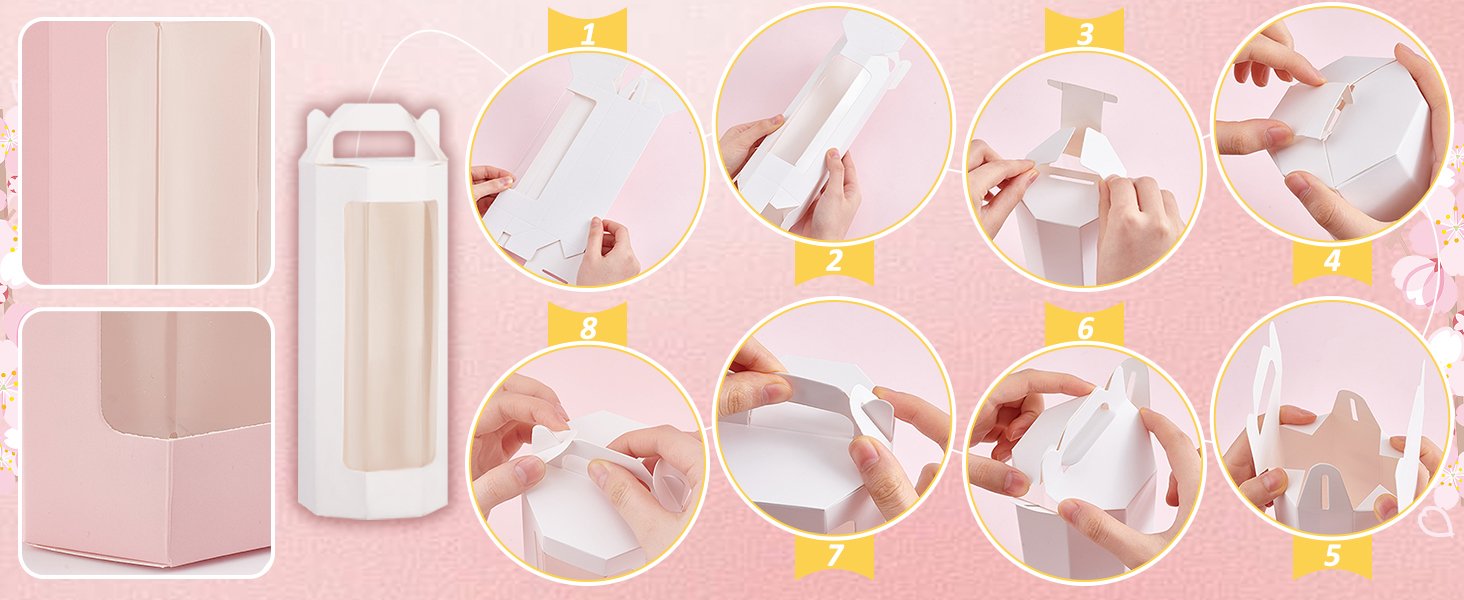 1
2
3
4
8
7
6
5