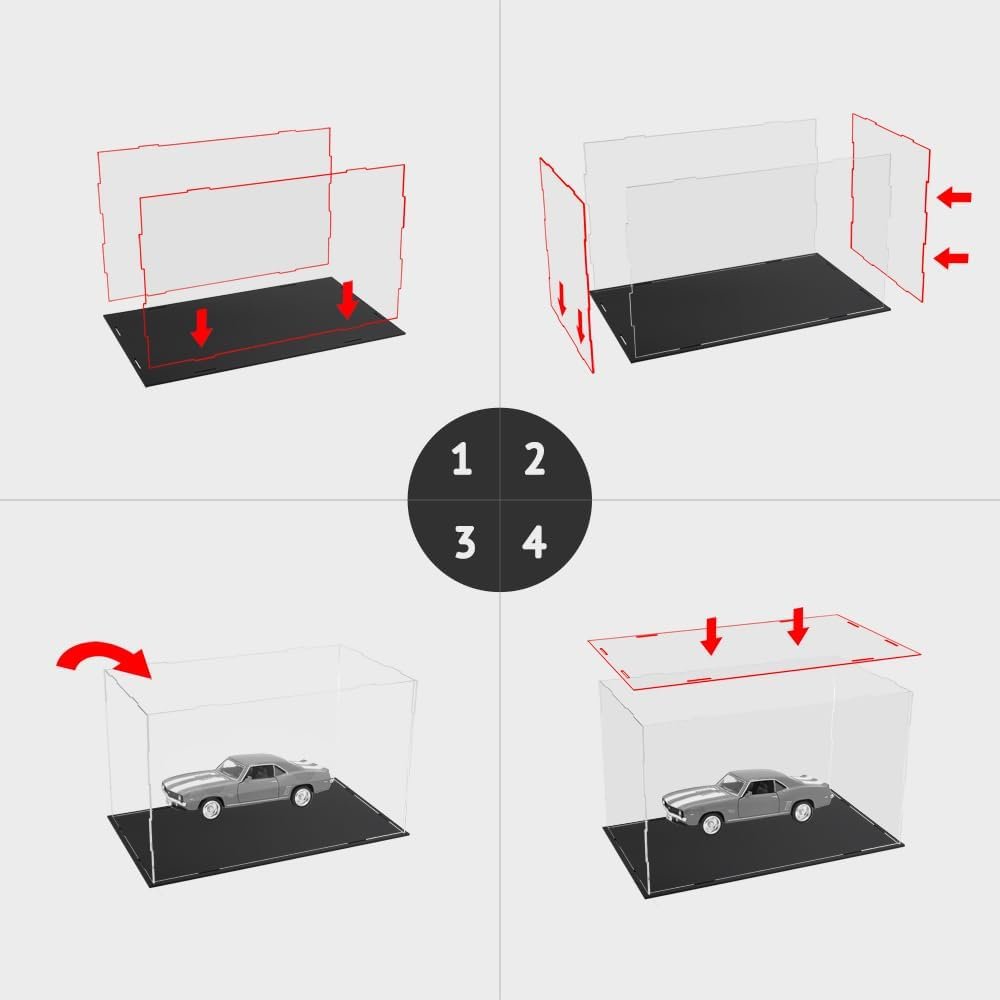 1 2
3 4