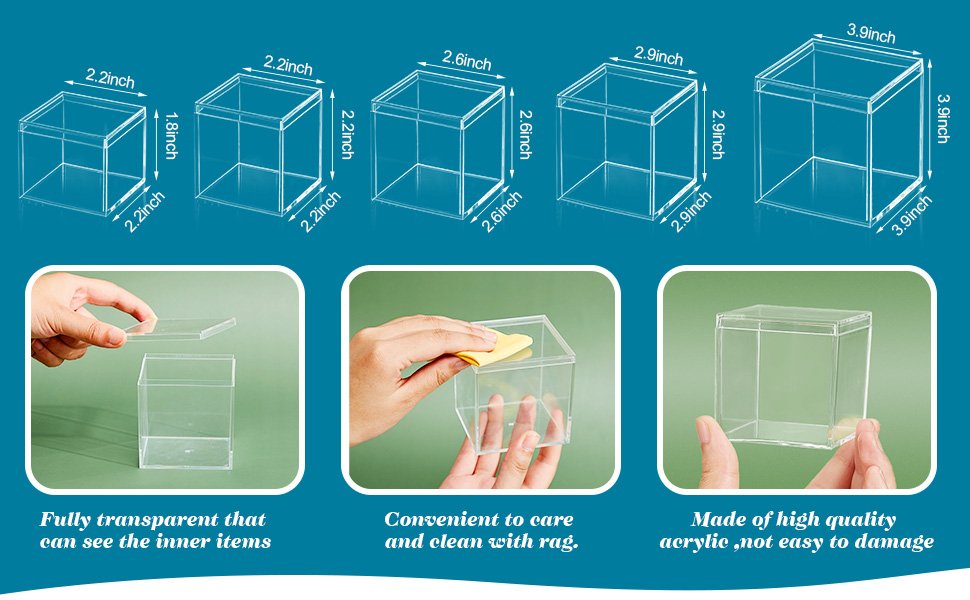 2.2inch
1.8inch
2.2inch

2.2inch
2.2inch
2.2inch

2.6inch
2.6inch
2.6inch

2.9inch
2.9inch
2.9inch

3.9inch
3.9inch
3.9inch

Fully transparent that can see the inner items

Convenient to care and clean with rag.

Made of high quality acrylic ,not easy to damage