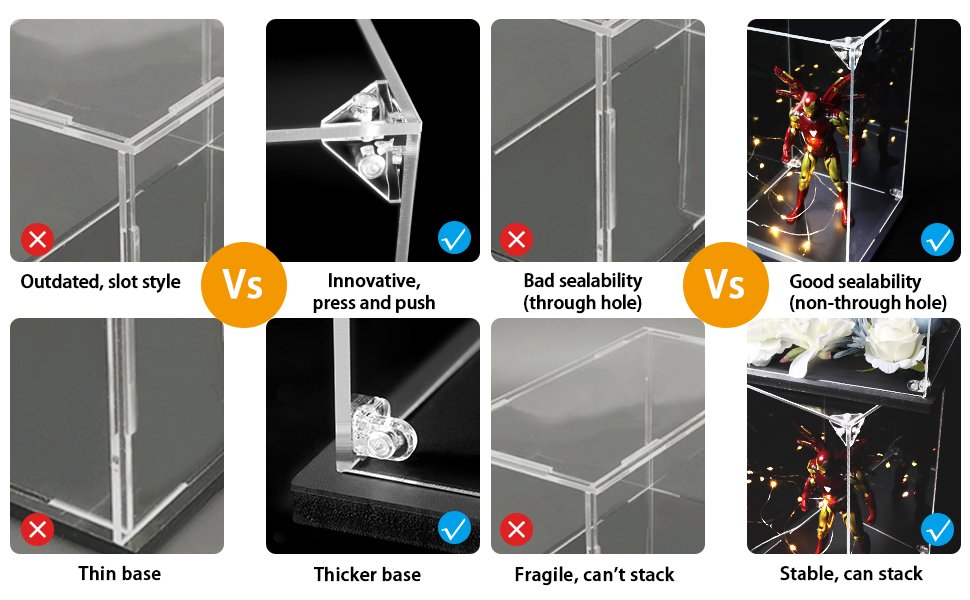 Outdated, slot style

Vs

Innovative, press and push

Bad sealability (through hole)

Vs

Good sealability (non-through hole)

Thin base

Thicker base

Fragile, can't stack

Stable, can stack