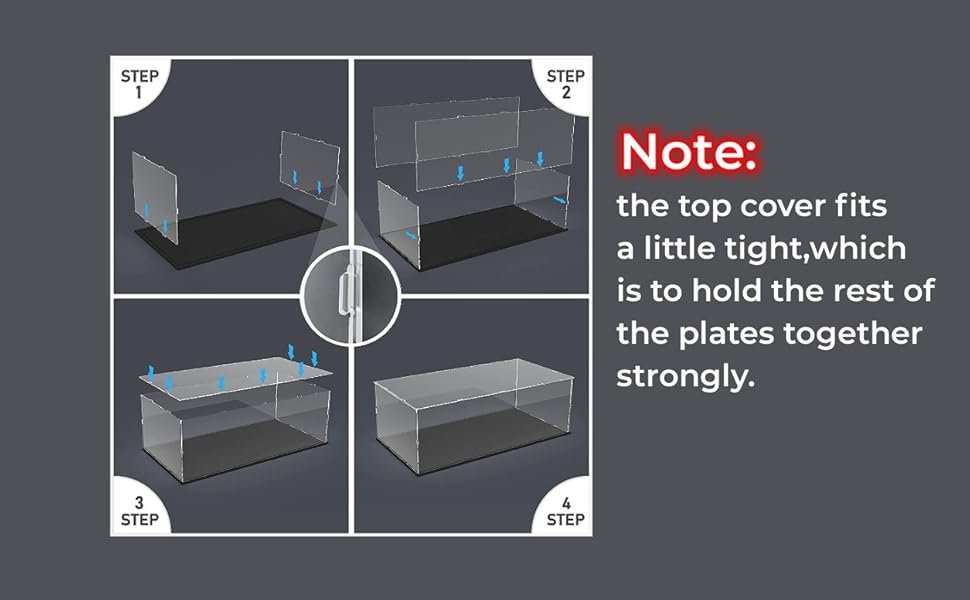 STEP
1

STEP
2

3
STEP

4
STEP

Note:
the top cover fits a little tight,which is to hold the rest of the plates together strongly.