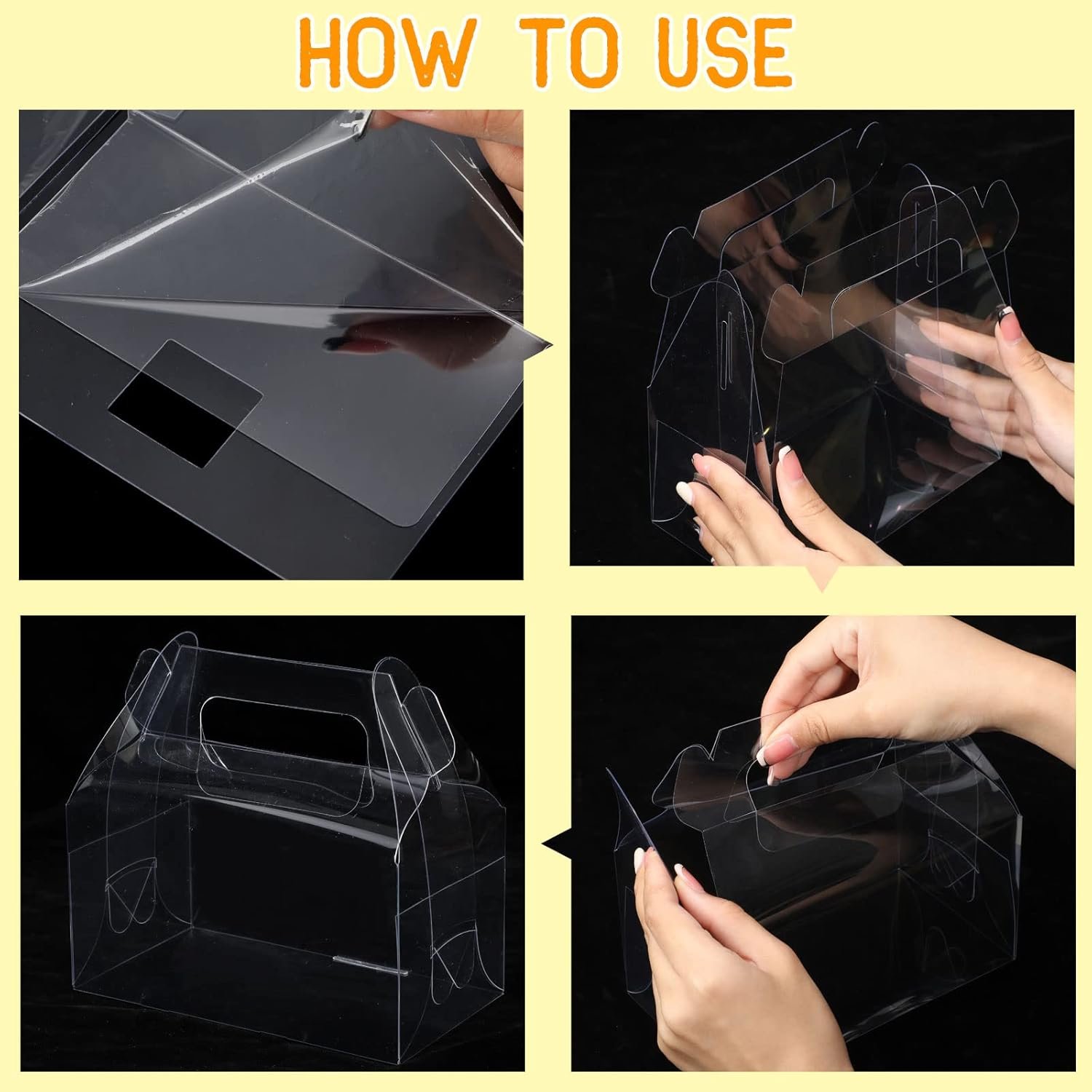 HOW TO USE