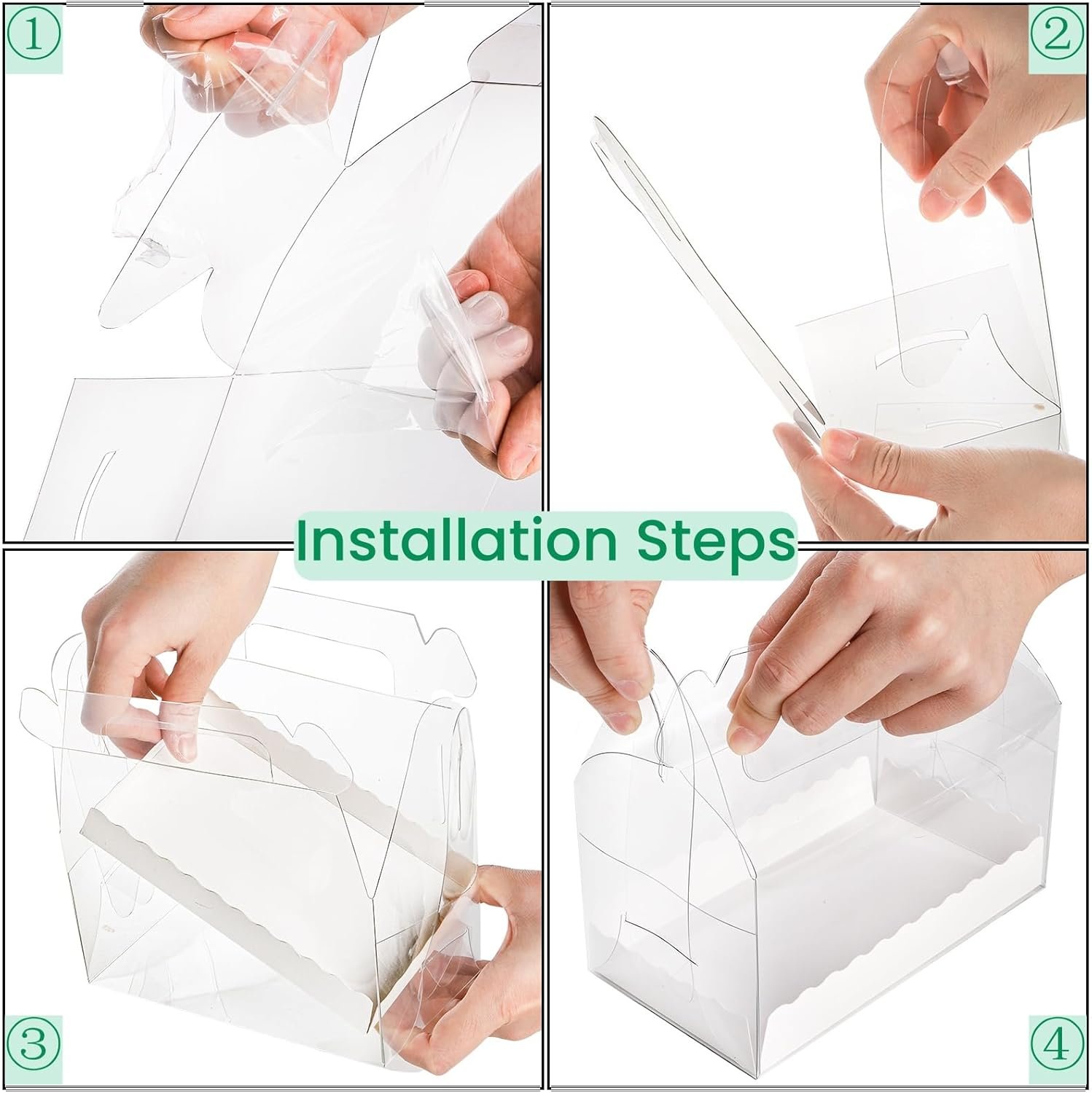 ①

②

Installation Steps

③

④