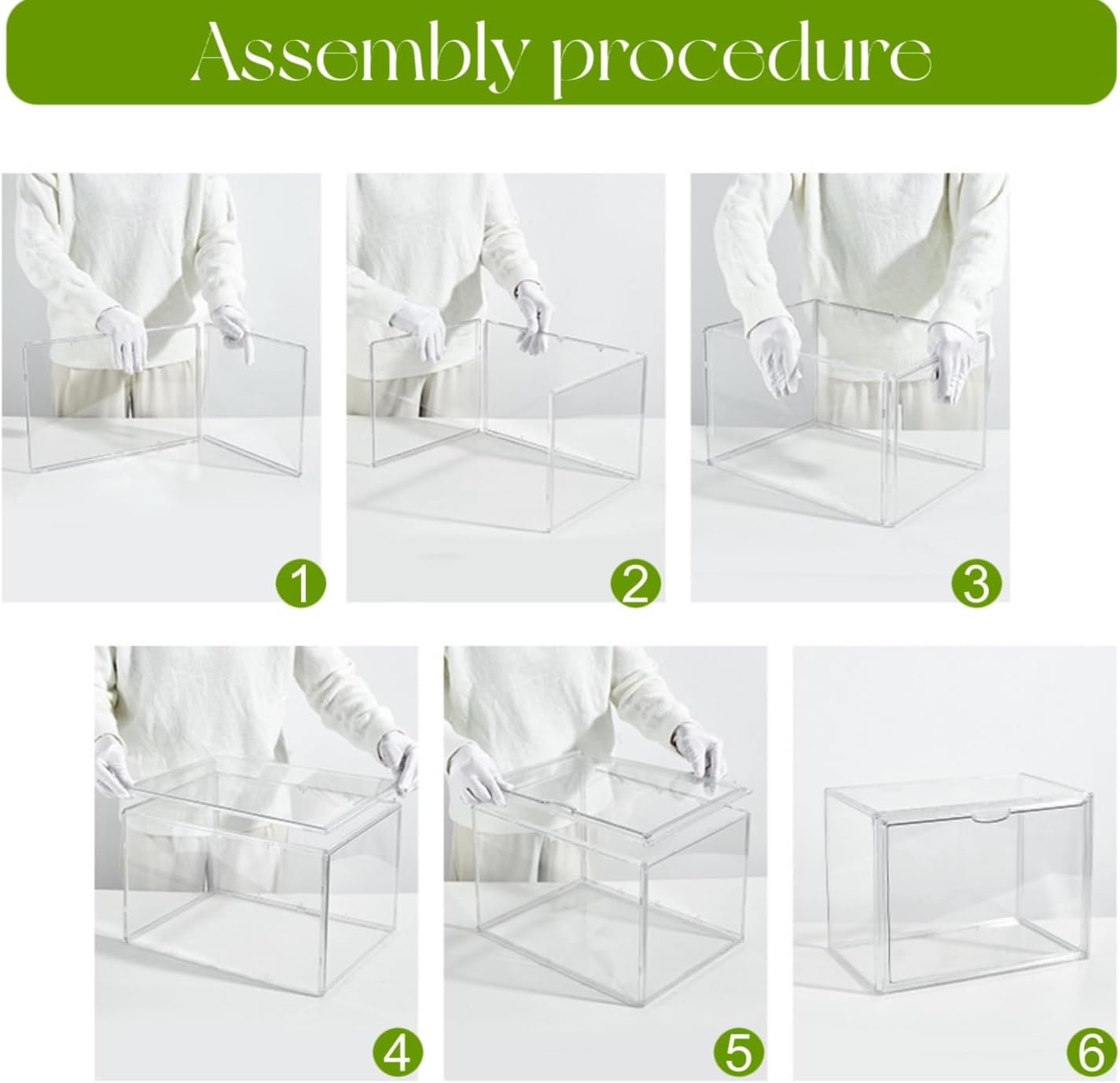 Assembly procedure

1

2

3

4

5

6