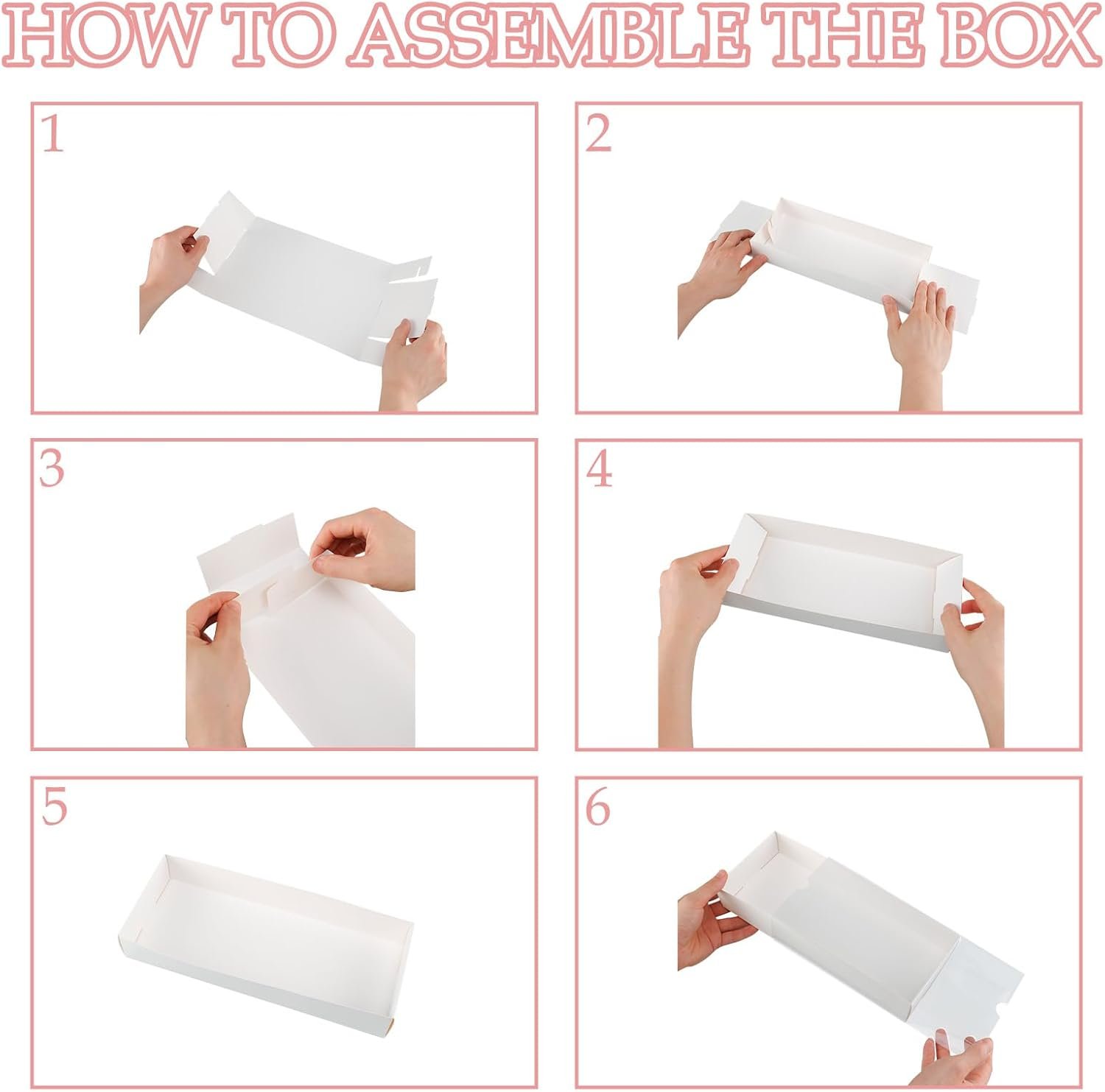 HOW TO ASSEMBLE THE BOX

1

2

3

4

5

6