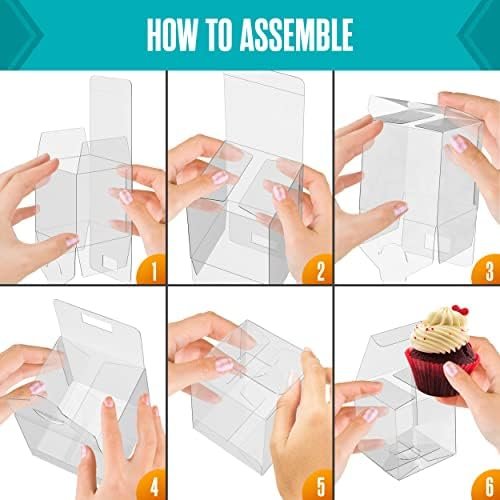 HOW TO ASSEMBLE

1

2

3

4

5

6