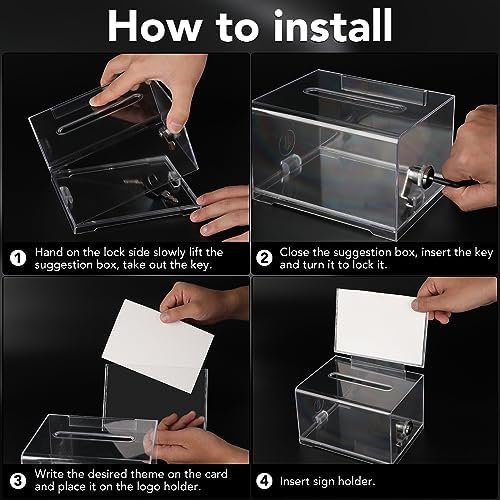 How to install

1 Hand on the lock side slowly lift the suggestion box, take out the key.

2 Close the suggestion box, insert the key and turn it to lock it.

3 Write the desired theme on the card and place it on the logo holder.

4 Insert sign holder.