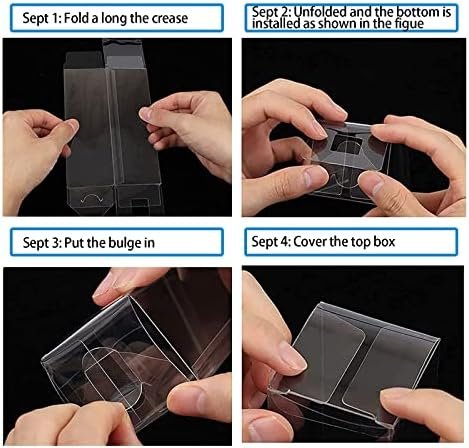 Sept 1: Fold a long the crease

Sept 2: Unfolded and the bottom is installed as shown in the figue

Sept 3: Put the bulge in

Sept 4: Cover the top box