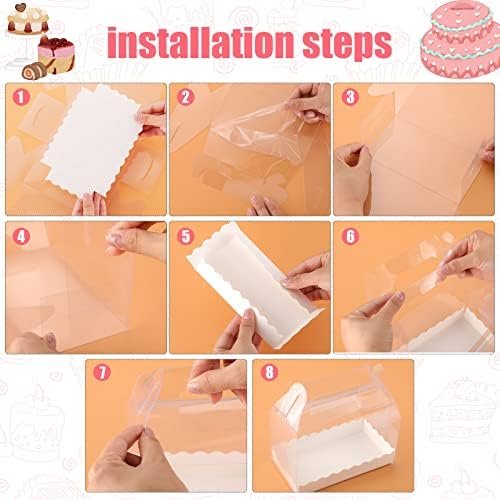 installation steps

1

2

3

4

5

6

7

8