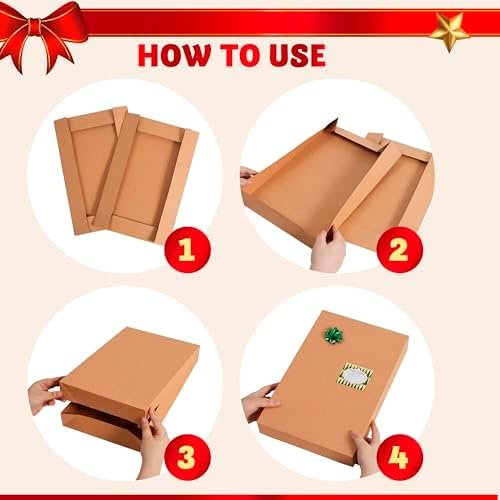 HOW TO USE

1

2

3

4