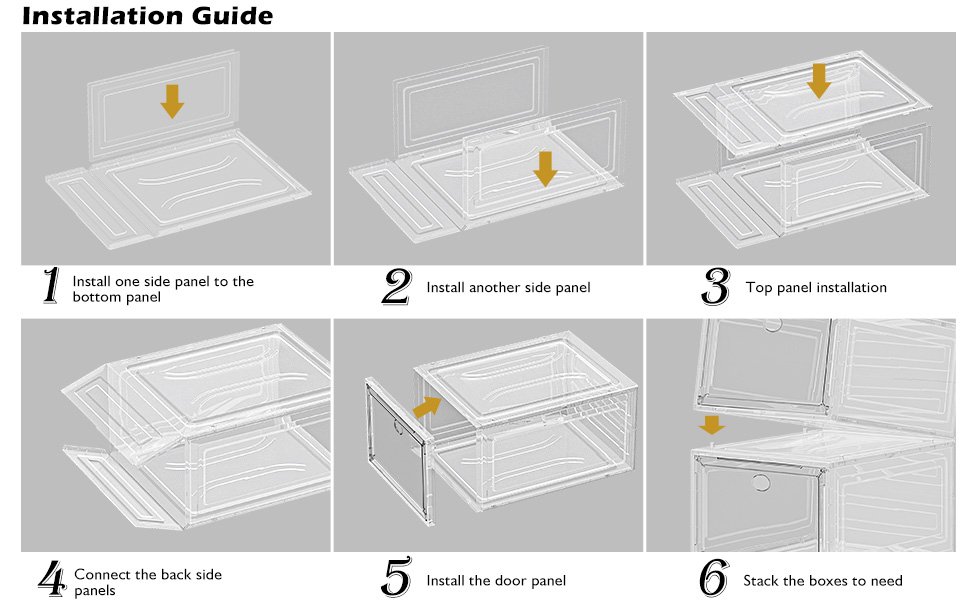 Installation Guide

1 Install one side panel to the bottom panel

2 Install another side panel

3 Top panel installation

4 Connect the back side panels

5 Install the door panel

6 Stack the boxes to need